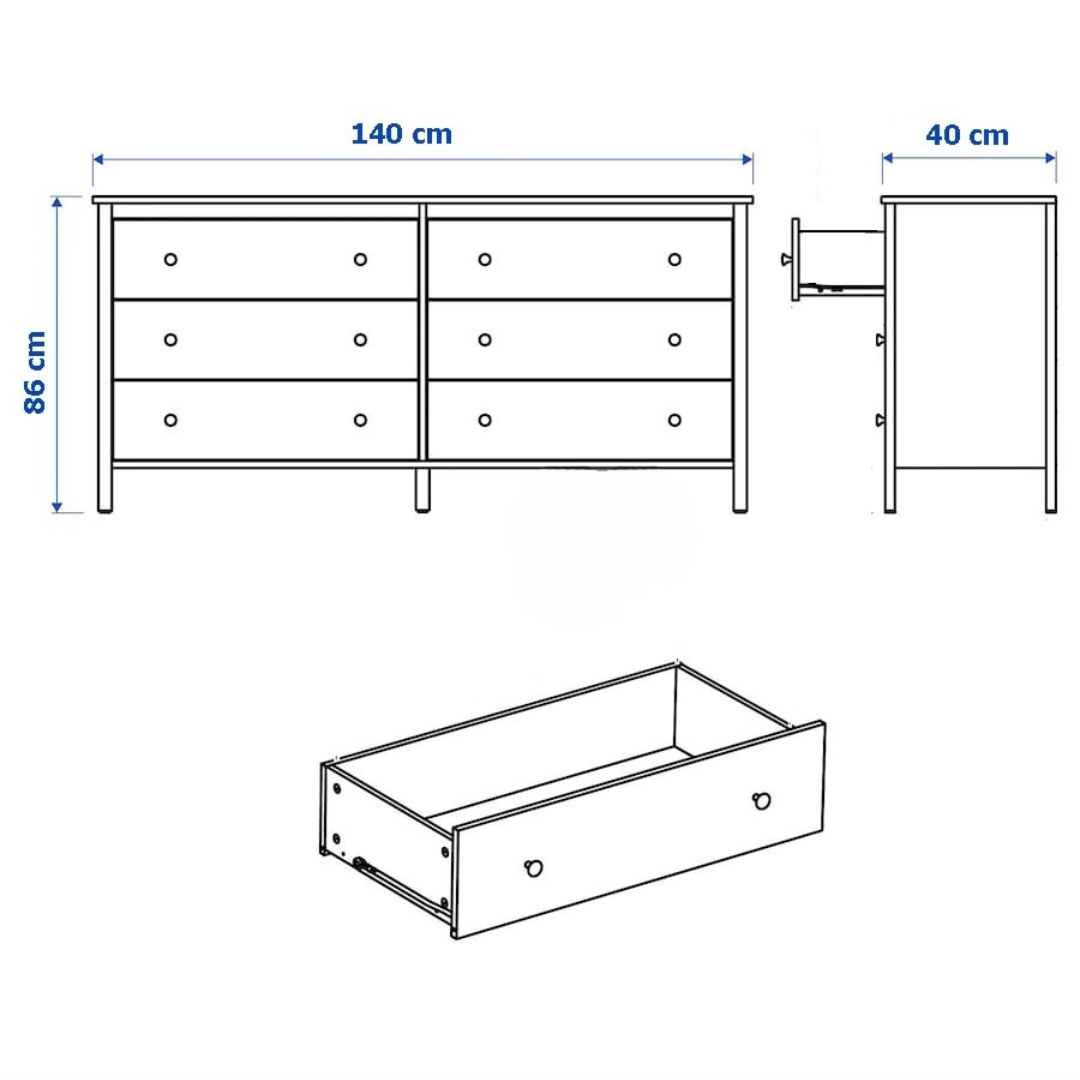 140 cm

40 cm

86 cm